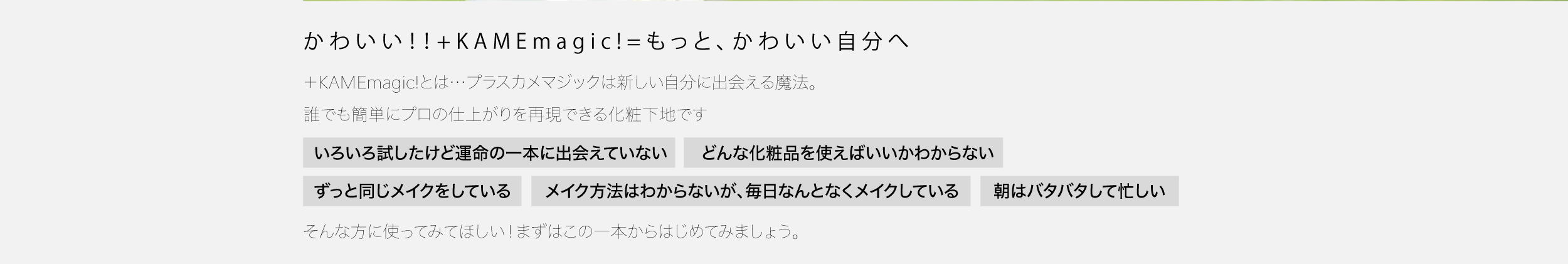 かわいい!!+KAMEmagic!=もっと、かわいい自分へ

+KAMEmagic!とは…プラスカメマジックは新しい自分に出会える魔法。

誰でも簡単にプロの仕上がりを再現できる化粧下地です

いろいろ試したけど運命の一本に出会えていない

どんな化粧品を使えばいいかわからない

ずっと同じメイクをしている

メイク方法はわからないが、毎日なんとなくメイクしている

朝はバタバタして忙しい

そんな方に使ってみてほしい!まずはこの一本からはじめてみましょう。